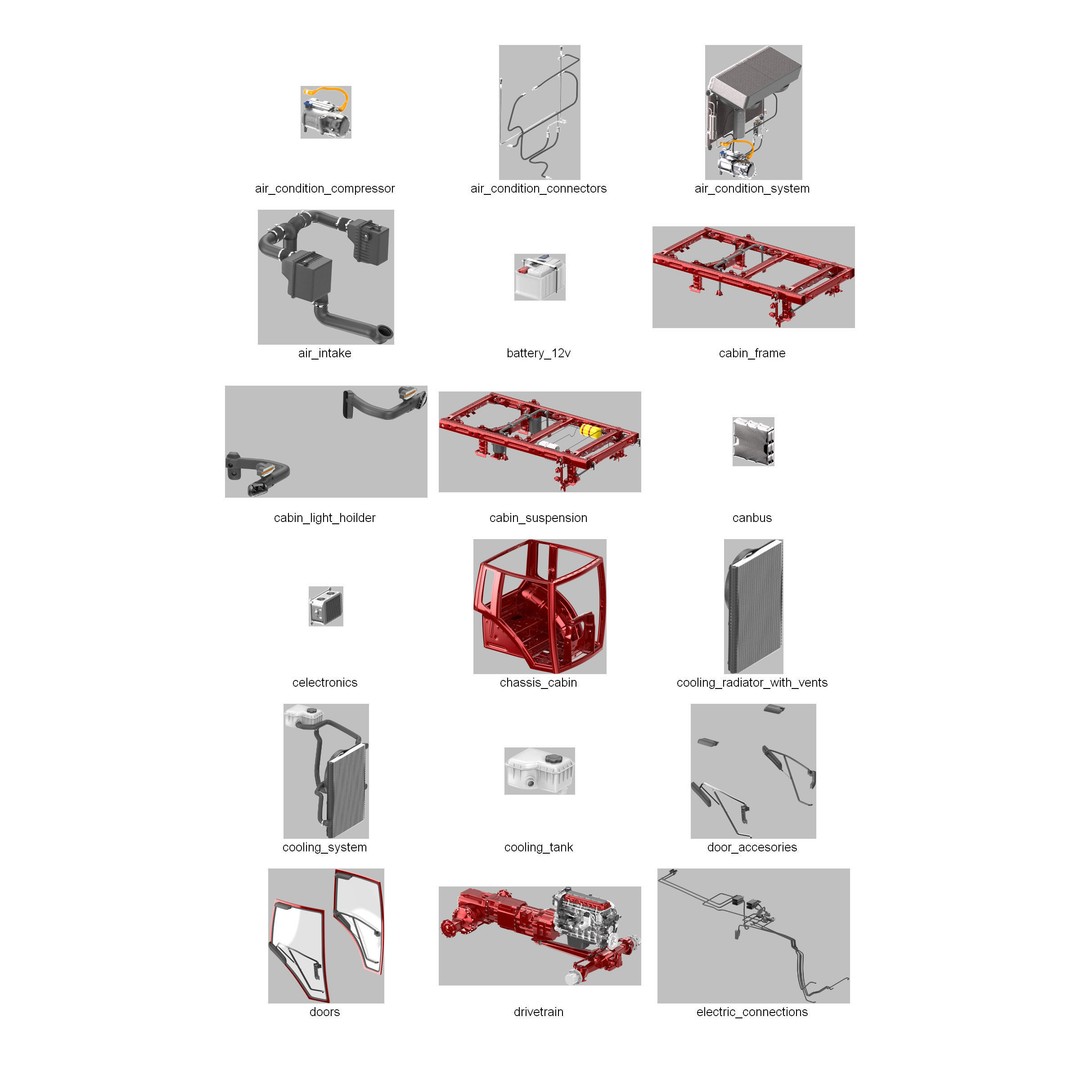 air_condition_compressor

air_condition_connectors

air_condition_system

air_intake

battery_12v

cabin_frame

cabin_light_hoilder

cabin_suspension

canbus

celectronics

chassis_cabin

cooling_radiator_with_vents

cooling_system

cooling_tank

door_accesories

doors

drivetrain

electric_connections