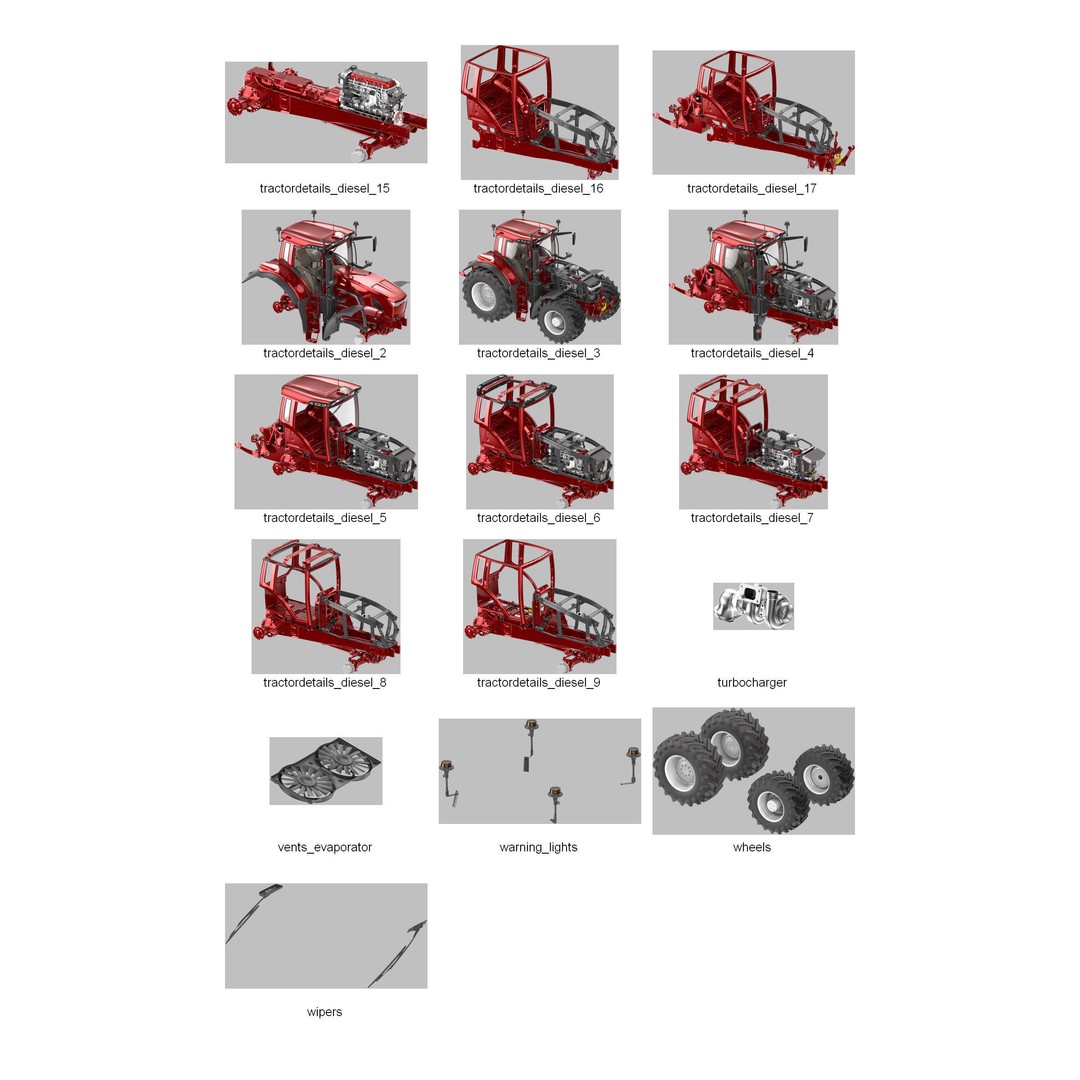 tractordetails_diesel_15

tractordetails_diesel_16

tractordetails_diesel_17

tractordetails_diesel_2

tractordetails_diesel_3

tractordetails_diesel_4

tractordetails_diesel_5

tractordetails_diesel_6

tractordetails_diesel_7

tractordetails_diesel_8

tractordetails_diesel_9

turbocharger

vents_evaporator

warning_lights

wheels

wipers