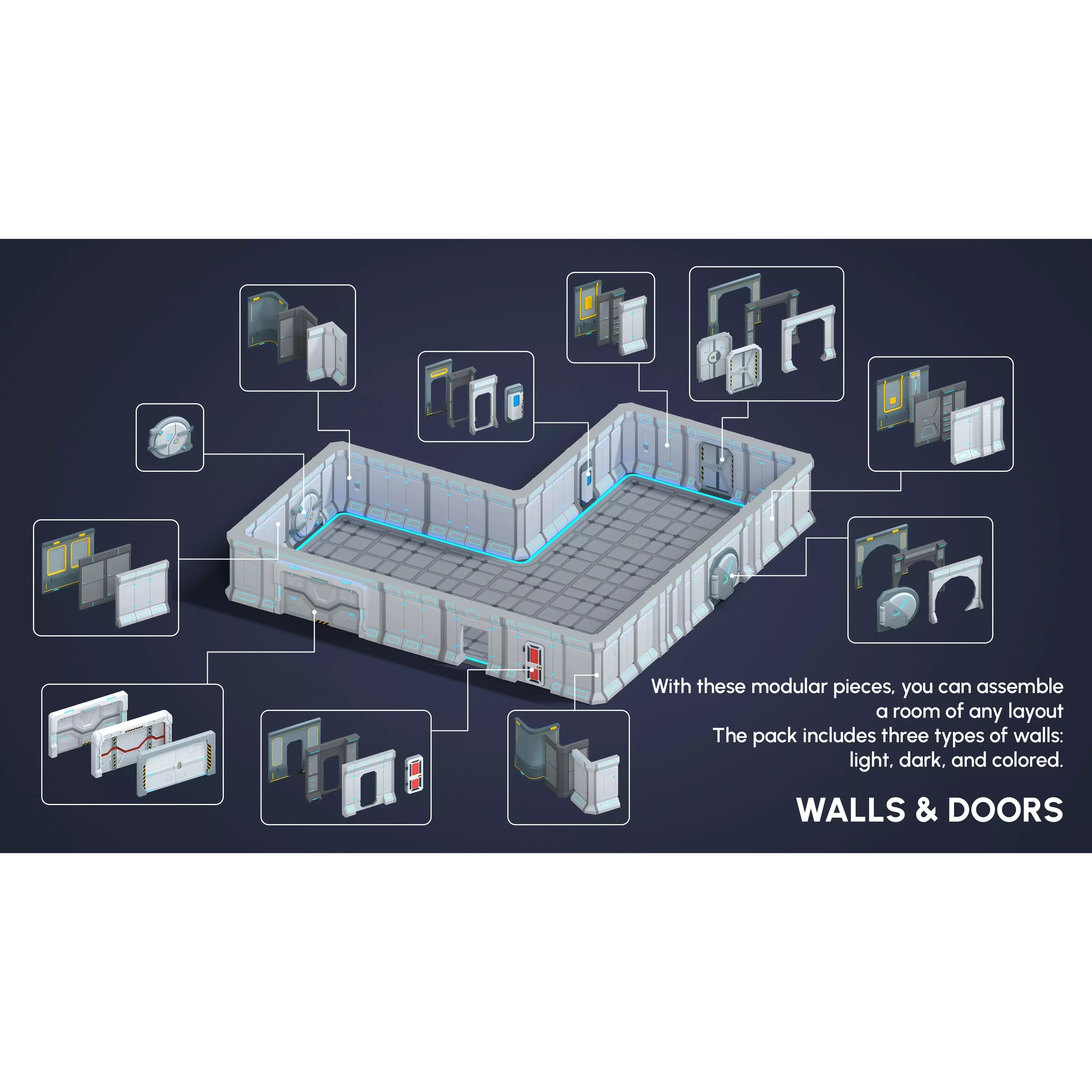 With these modular pieces, you can assemble a room of any layout
The pack includes three types of walls: light, dark, and colored.

WALLS & DOORS